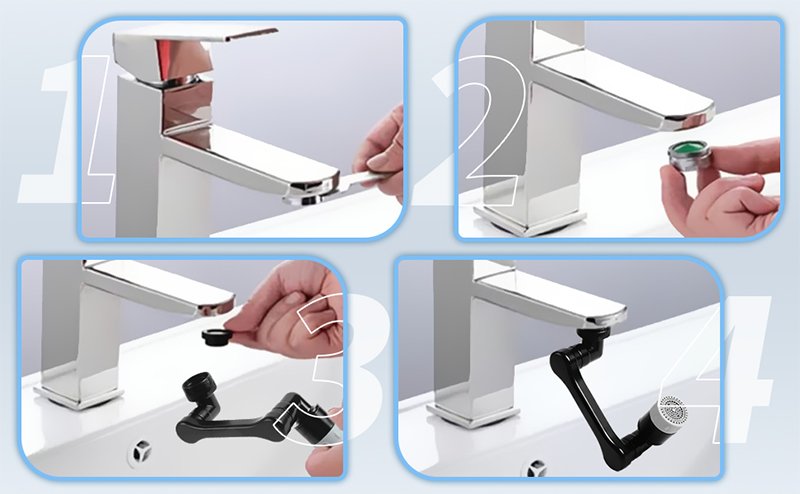 1
2
3
4